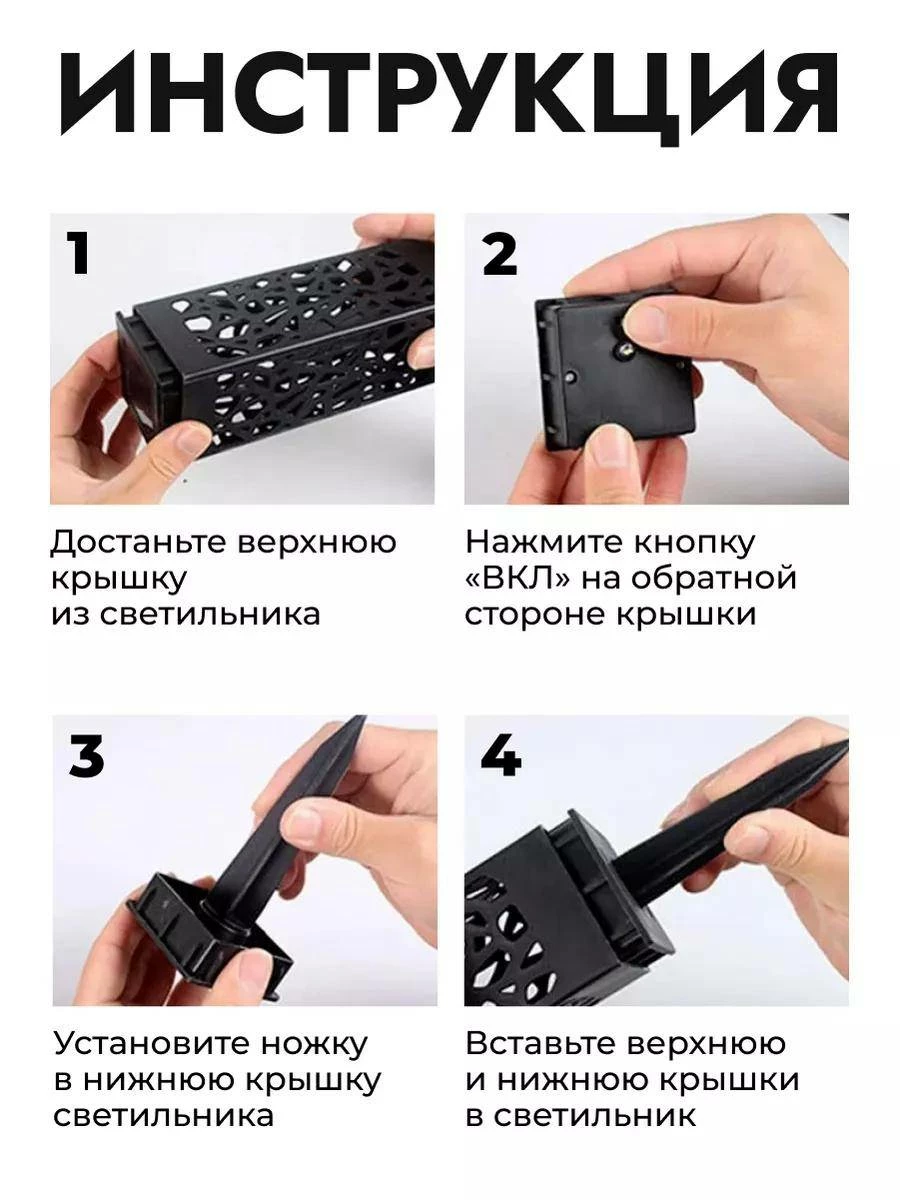 ИНСТРУКЦИЯ

1

Достаньте верхнюю крышку из светильника

2

Нажмите кнопку «ВКЛ» на обратной стороне крышки

3

Установите ножку в нижнюю крышку светильника

4

Вставьте верхнюю и нижнюю крышки в светильник