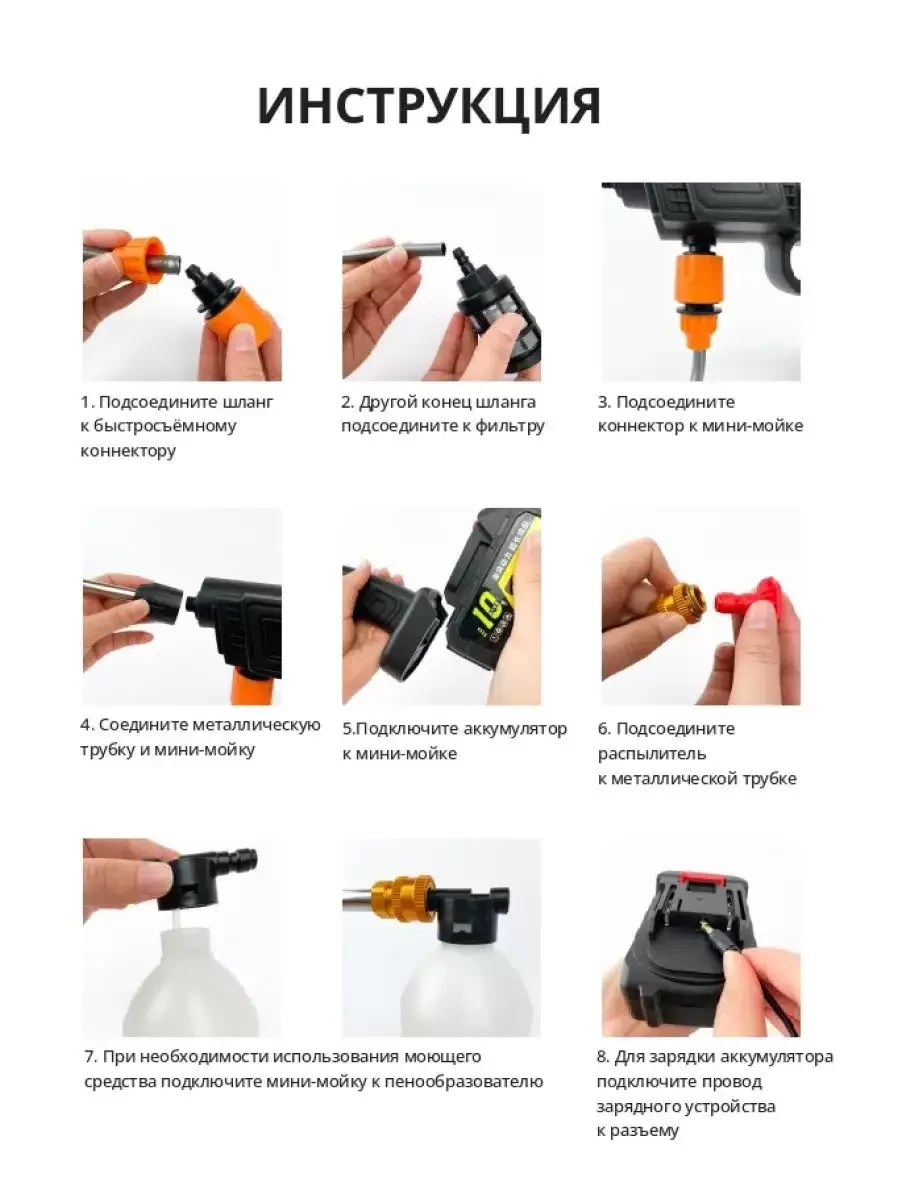 ИНСТРУКЦИЯ

1. Подсоедините шланг к быстросъёмному коннектору

2. Другой конец шланга подсоедините к фильтру

3. Подсоедините коннектор к мини-мойке

4. Соедините металлическую трубку и мини-мойку

5.Подключите аккумулятор к мини-мойке

6. Подсоедините распылитель к металлической трубке

7. При необходимости использования моющего средства подключите мини-мойку к пенообразователю

8. Для зарядки аккумулятора подключите провод зарядного устройства к разъему