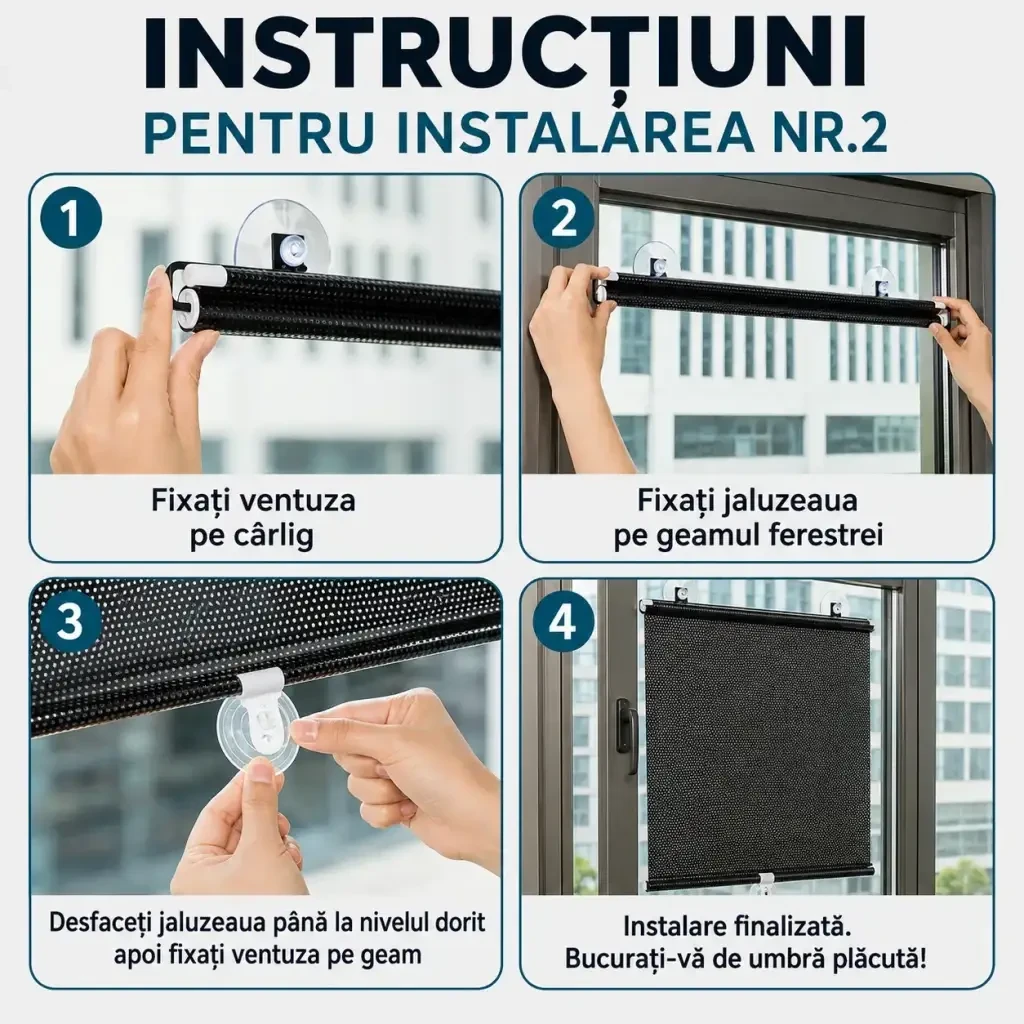 INSTRUCȚIUNI
PENTRU INSTALÁREA NR.2

1
Fixați ventuza pe cârlig

2
Fixați jaluzeaua pe geamul ferestrei

3
Desfaceți jaluzeaua până la nivelul dorit apoi fixați ventuza pe geam

4
Instalare finalizată. Bucurați-vă de umbră plăcută!