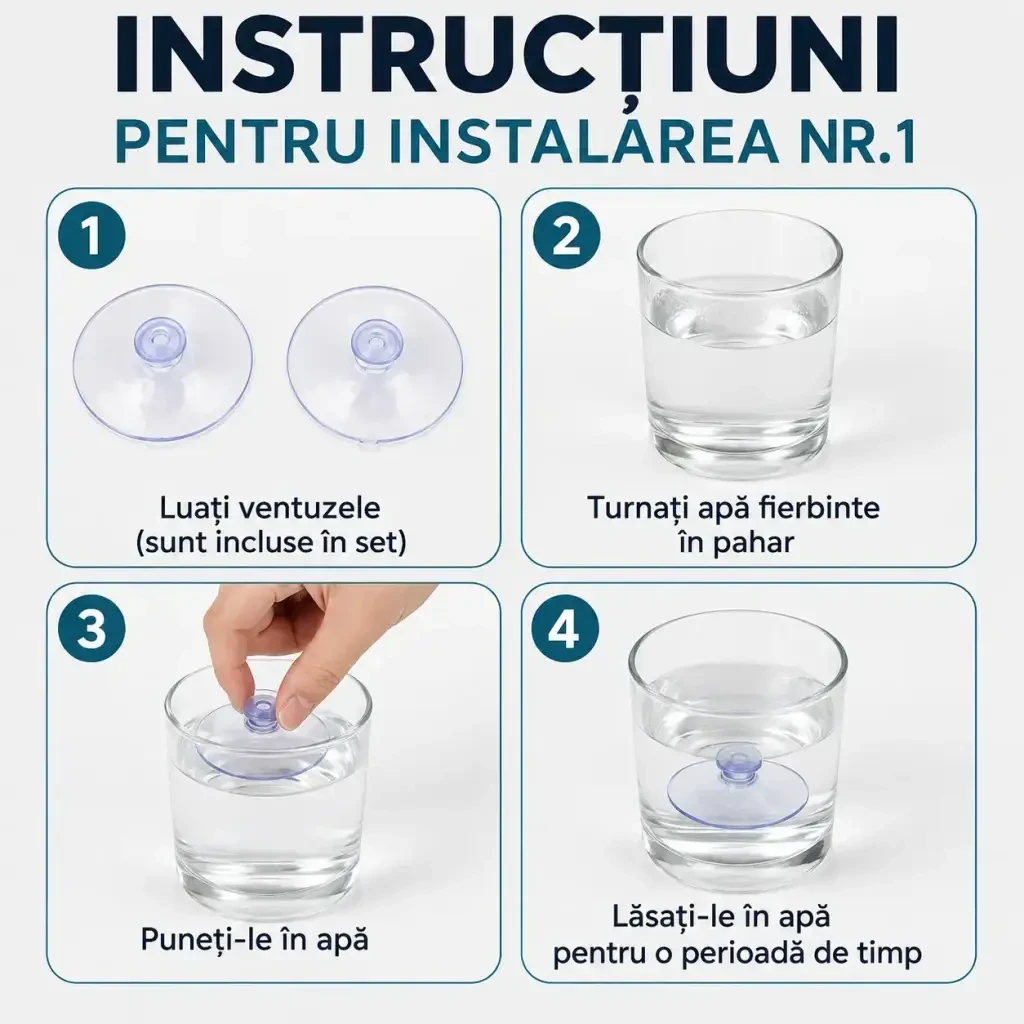 INSTRUCȚIUNI
PENTRU INSTALAREA NR.1

1
Luați ventuzele (sunt incluse în set)

2
Turnați apă fierbinte în pahar

3
Puneți-le în apă

4
Lăsați-le în apă pentru o perioadă de timp