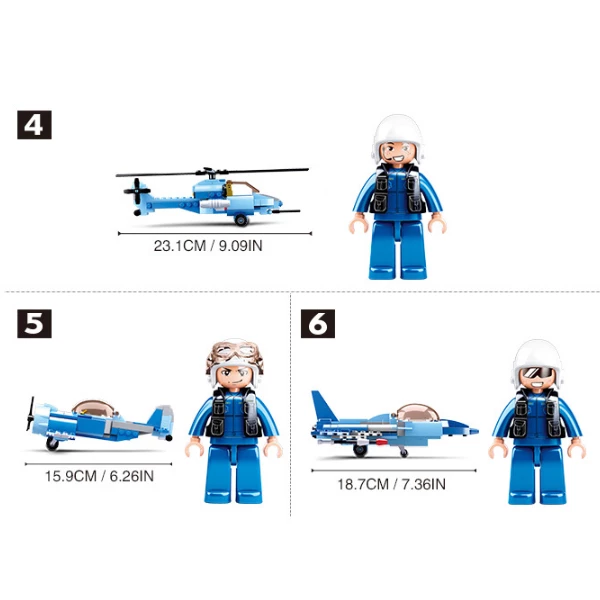 4

23.1CM / 9.09IN

5

15.9CM / 6.26IN

6

18.7CM / 7.36IN