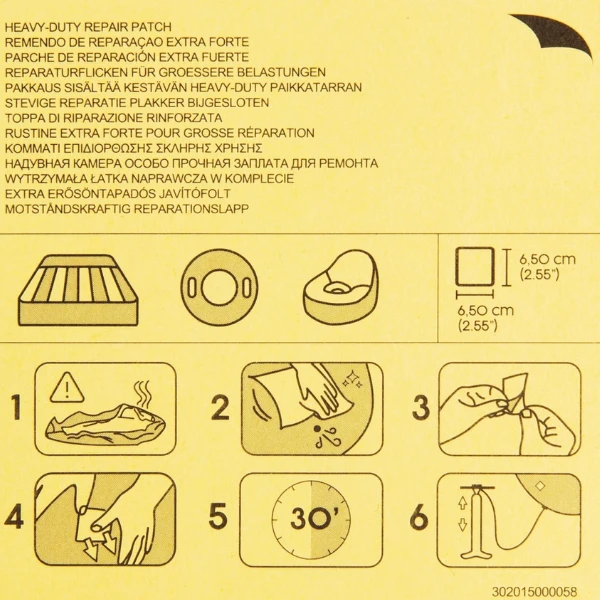 HEAVY-DUTY REPAIR PATCH
REMENDO DE REPARAÇAO EXTRA FORTE
PARCHE DE REPARACIÓN EXTRA FUERTE
REPARATURFLICKEN FÜR GROESSERE BELASTUNGEN
PAKKAUS SISÄLTÄÄ KESTÄVÄN HEAVY-DUTY PAIKKATARRAN
STEVIGE REPARATIE PLAKKER BIJGESLOTEN
TOPPA DI RIPARAZIONE RINFORZATA
RUSTINE EXTRA FORTE POUR GROSSE RÉPARATION
ΚΟΜΜΑΤΙ ΕΠΙΔΙΟΡΘΩΣΗΣ ΣΚΛΗΡΗΣ ΧΡΗΣΗΣ
НАДУВНАЯ КАМЕРА ОСОБО ПРОЧНАЯ ЗАПЛАТА ДЛЯ РЕМОНТА
WYTRZYMAŁA ŁATKA NAPRAWCZA W KOMPLECIE
EXTRA ERŐSÖNTAPADÓS JAVÍTÓFOLT
MOTSTÅNDSKRAFTIG REPARATIONSLAPP

6,50 cm
(2.55")
6,50 cm
(2.55")

1
2
3
4
5
30'
6

302015000058