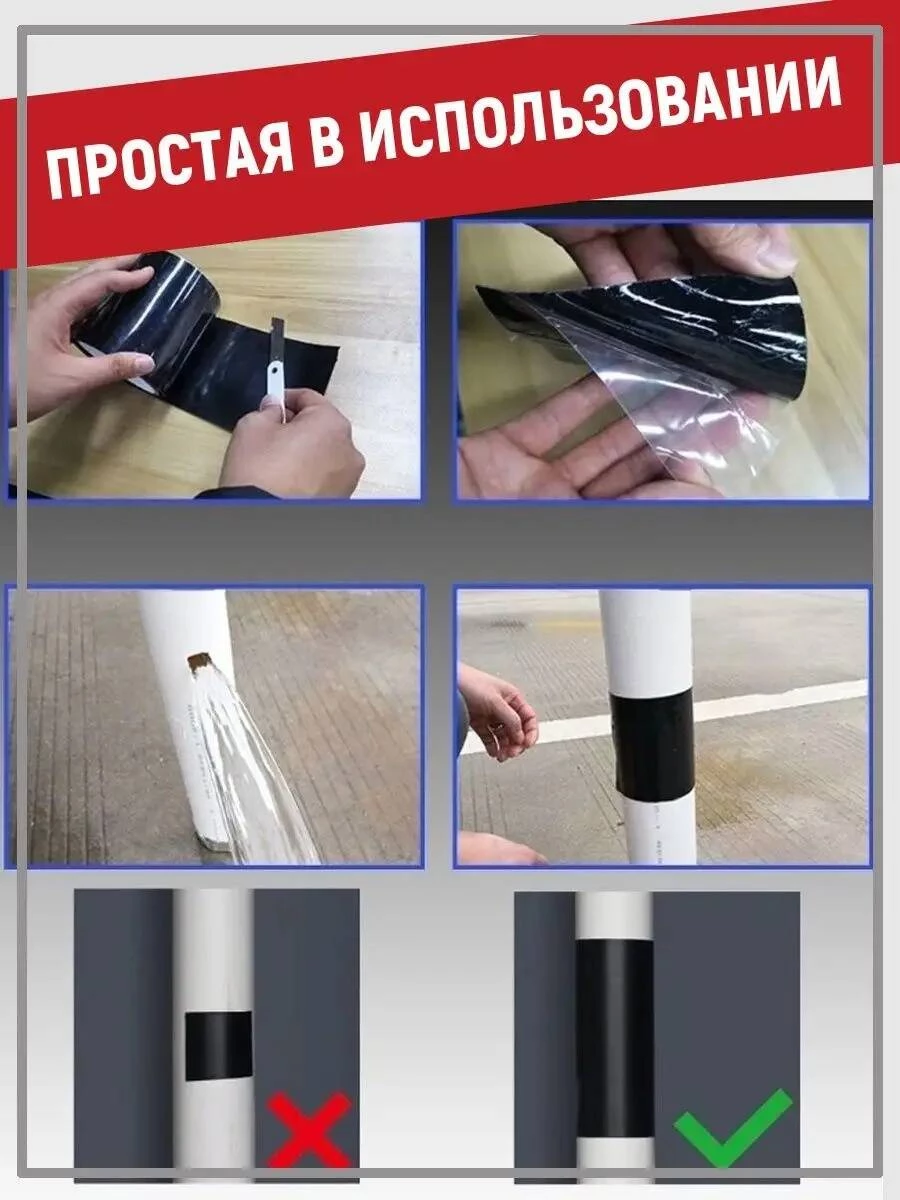 ПРОСТАЯ В ИСПОЛЬЗОВАНИИ