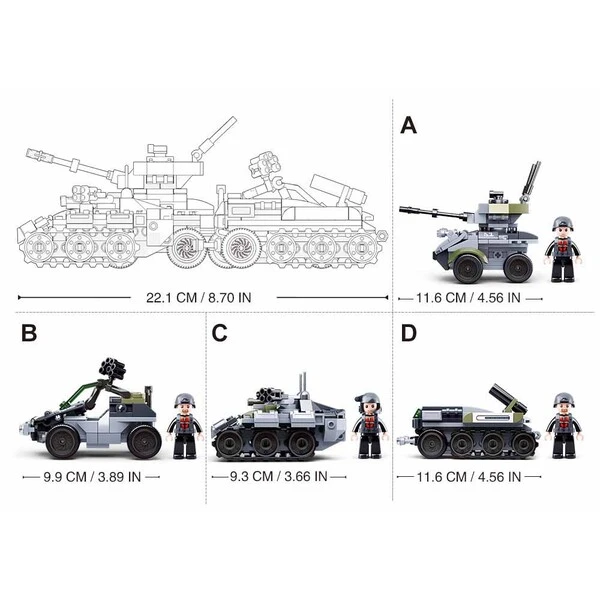 22.1 CM / 8.70 IN

A

11.6 CM / 4.56 IN

B

9.9 CM / 3.89 IN

C

9.3 CM / 3.66 IN

D

11.6 CM / 4.56 IN