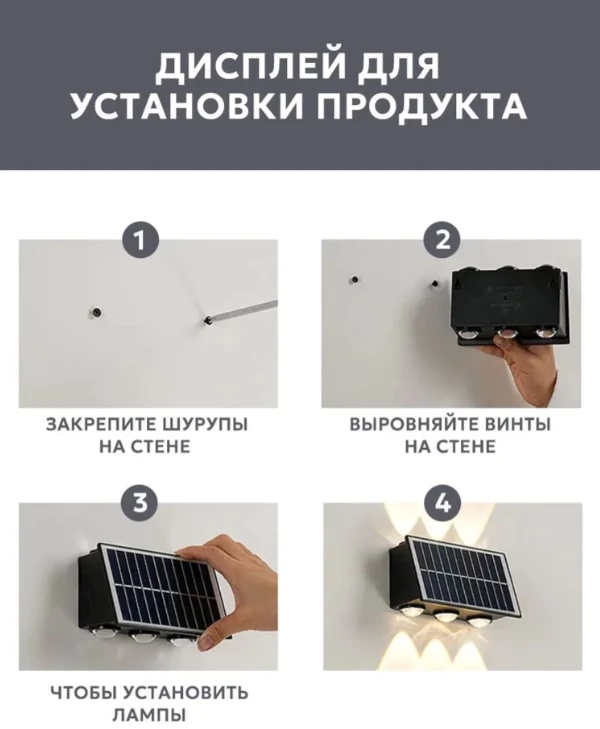 ДИСПЛЕЙ ДЛЯ УСТАНОВКИ ПРОДУКТА

1

ЗАКРЕПИТЕ ШУРУПЫ НА СТЕНЕ

2

ВЫРОВНЯЙТЕ ВИНТЫ НА СТЕНЕ

3

ЧТОБЫ УСТАНОВИТЬ ЛАМПЫ

4