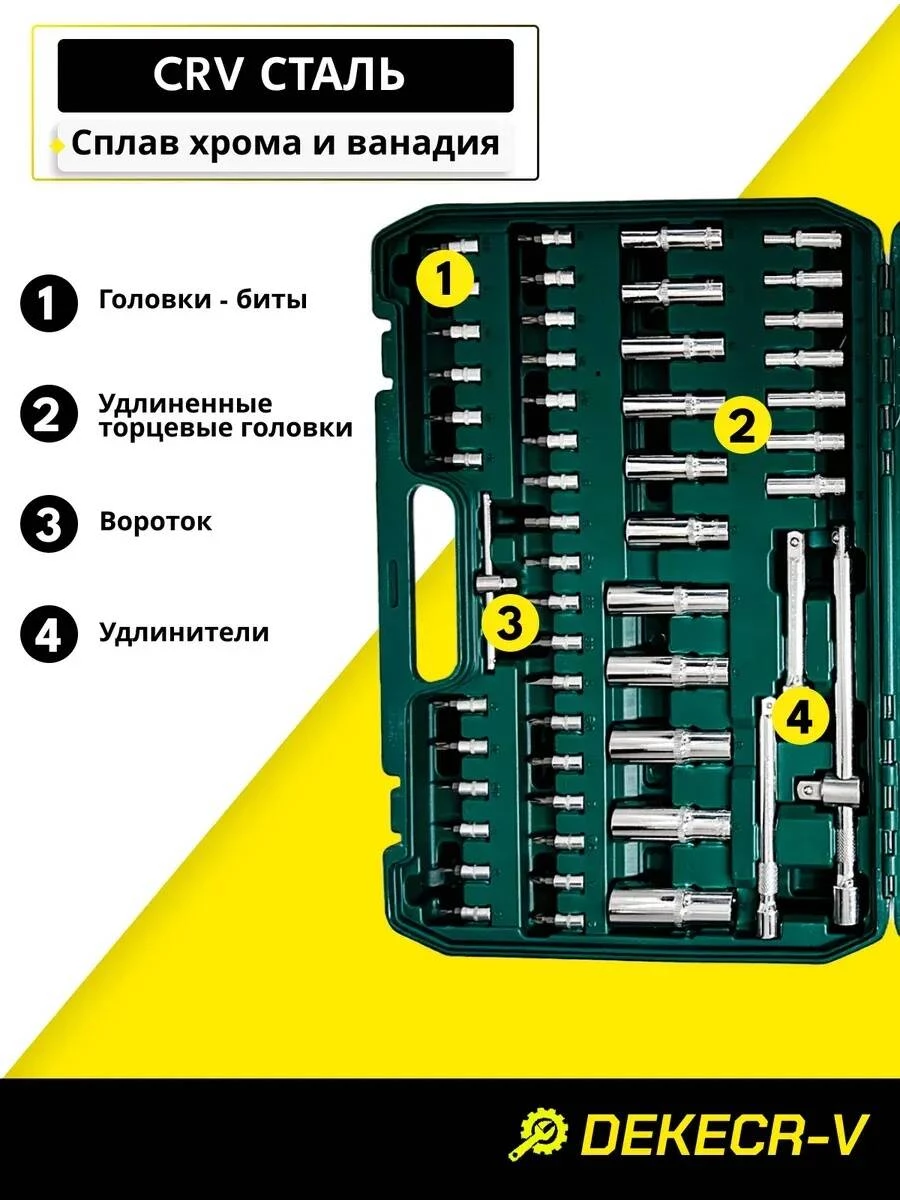 CRV СТАЛЬ

Сплав хрома и ванадия

1 Головки - биты

2 Удлиненные торцевые головки

3 Вороток

4 Удлинители

1

2

3

4

DEKECR-V