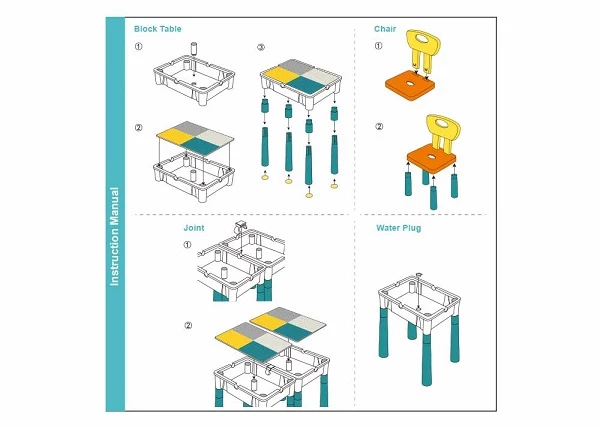 Instruction Manual

Block Table

①

②

③

Chair

①

②

Joint

①

②

Water Plug