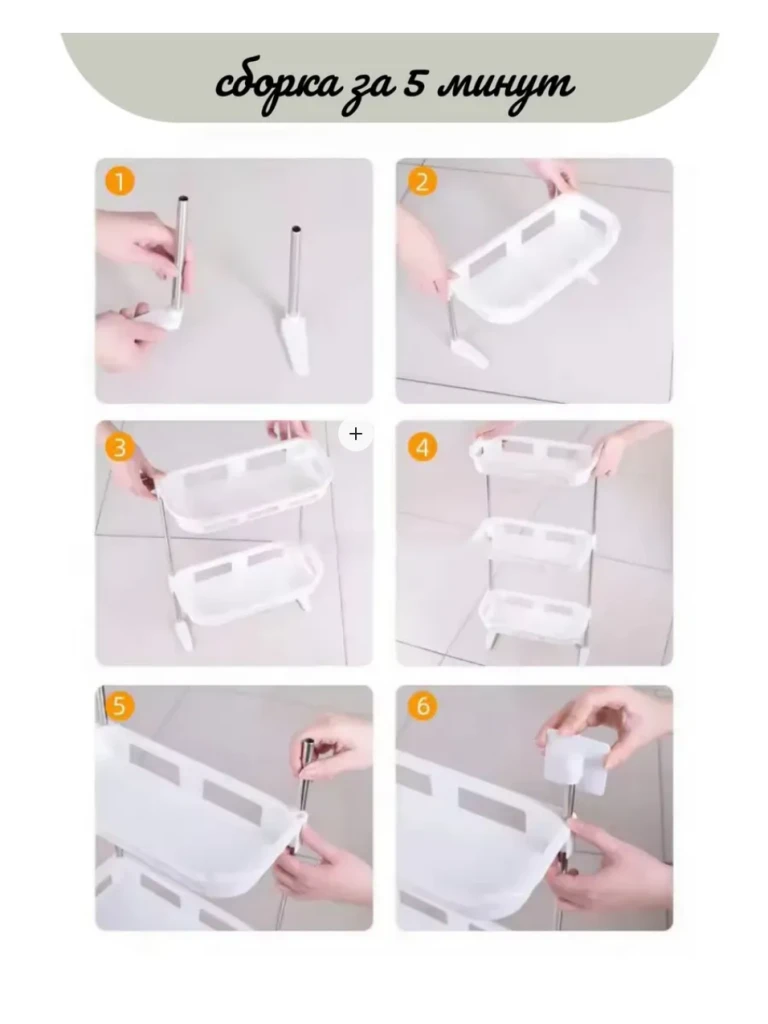 сборка за 5 минут

1

2

3

+

4

5

6