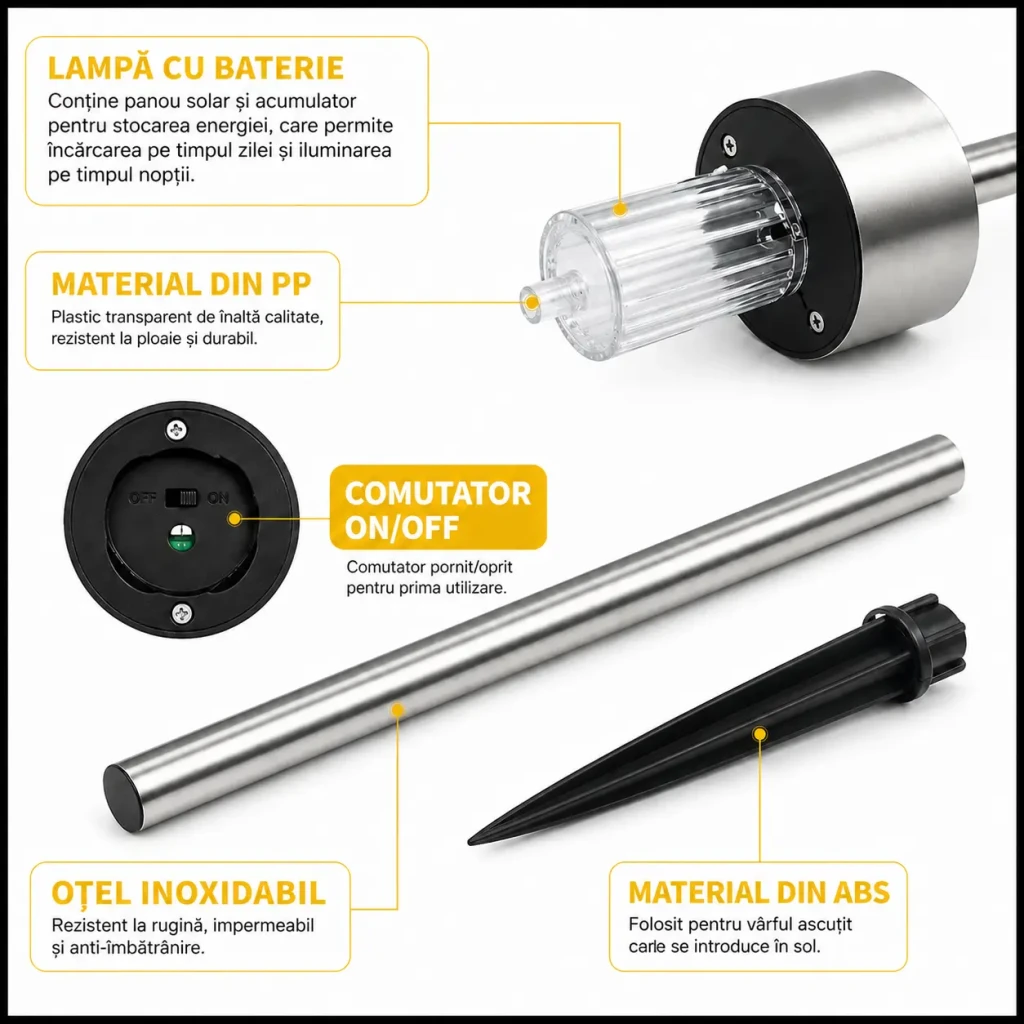 LAMPĂ CU BATERIE
Conține panou solar și acumulator pentru stocarea energiei, care permite încărcarea pe timpul zilei și iluminarea pe timpul nopții.

MATERIAL DIN PP
Plastic transparent de înaltă calitate, rezistent la ploaie și durabil.

OFF ON

COMUTATOR ON/OFF
Comutator pornit/oprit pentru prima utilizare.

OȚEL INOXIDABIL
Rezistent la rugină, impermeabil și anti-îmbătrânire.

MATERIAL DIN ABS
Folosit pentru vârful ascuțit carle se introduce în sol.