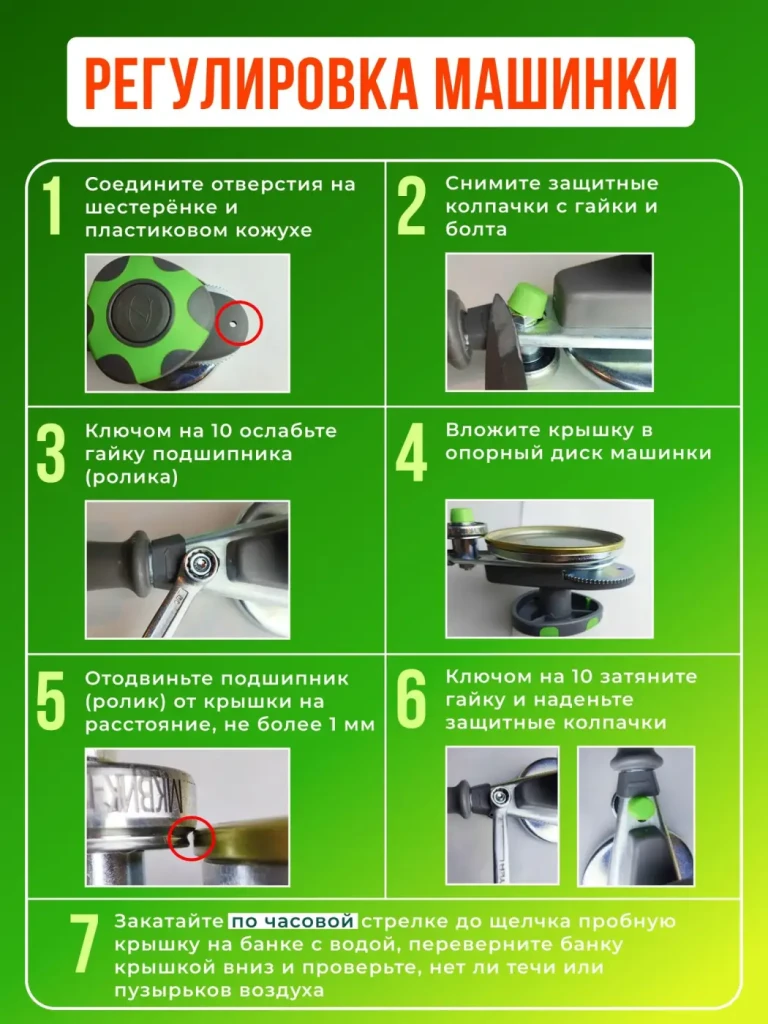 РЕГУЛИРОВКА МАШИНКИ

1 Соедините отверстия на шестерёнке и пластиковом кожухе

2 Снимите защитные колпачки с гайки и болта

3 Ключом на 10 ослабьте гайку подшипника (ролика)

4 Вложите крышку в опорный диск машинки

5 Отодвиньте подшипник (ролик) от крышки на расстояние, не более 1 мм

6 Ключом на 10 затяните гайку и наденьте защитные колпачки

7 Закатайте по часовой стрелке до щелчка пробную крышку на банке с водой, переверните банку крышкой вниз и проверьте, нет ли течи или пузырьков воздуха