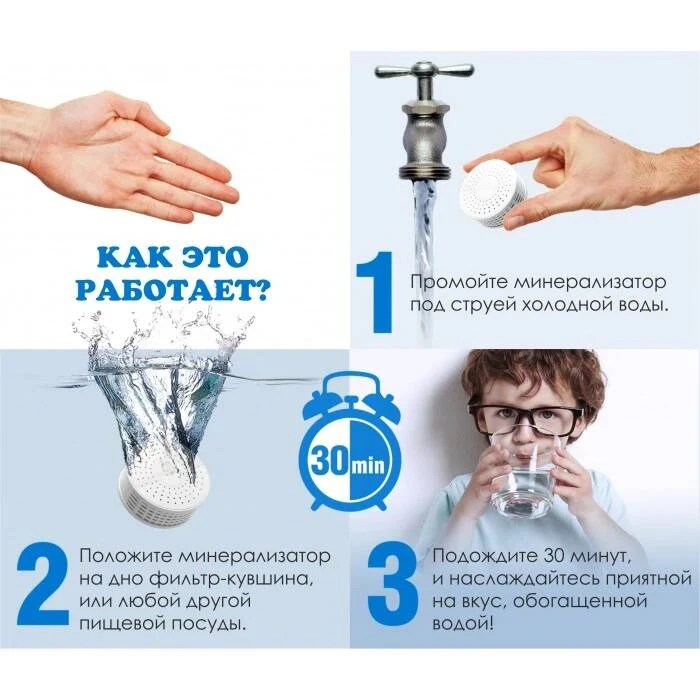 КАК ЭТО РАБОТАЕТ?

1 Промойте минерализатор под струей холодной воды.

30min

2 Положите минерализатор на дно фильтр-кувшина, или любой другой пищевой посуды.

3 Подождите 30 минут, и наслаждайтесь приятной на вкус, обогащенной водой!